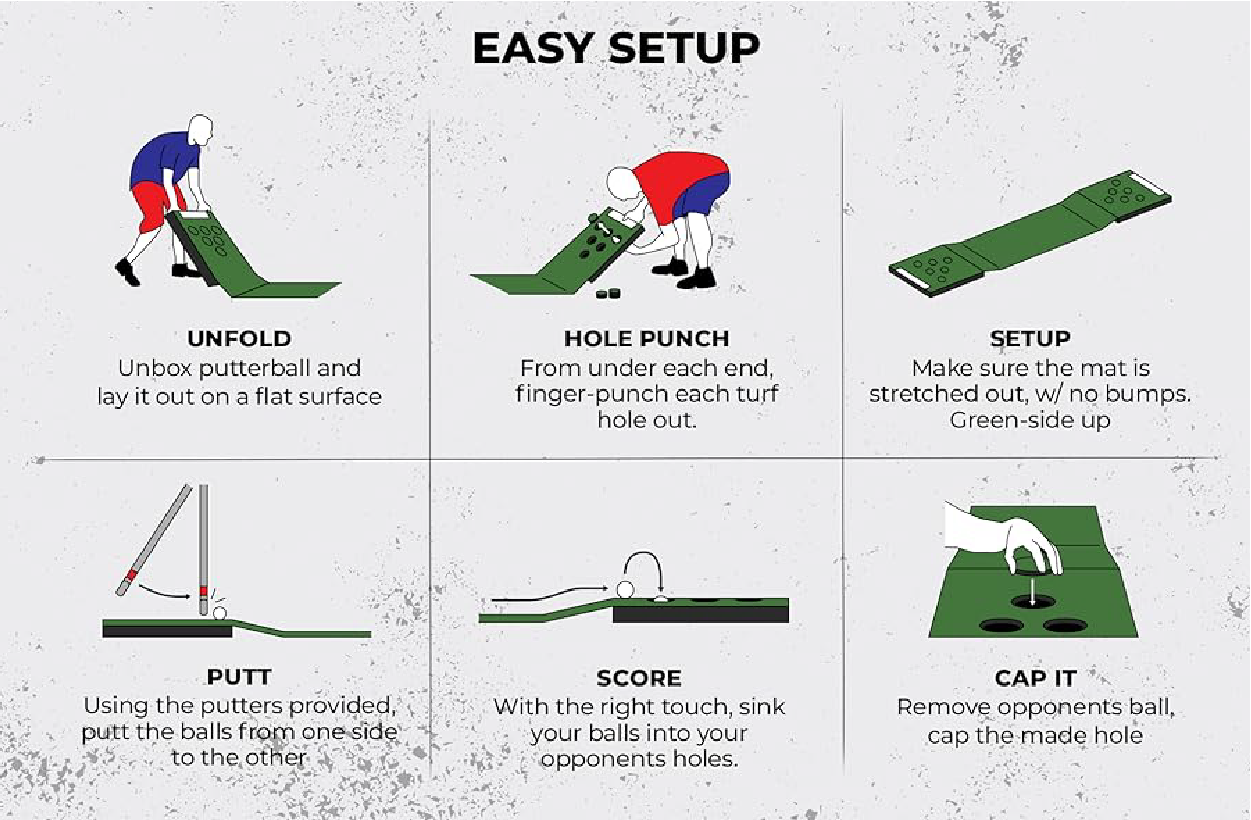 EASY SETUP

UNFOLD
Unbox putterball and lay it out on a flat surface

HOLE PUNCH
From under each end, finger-punch each turf hole out.

SETUP
Make sure the mat is stretched out, w/ no bumps. Green-side up

PUTT
Using the putters provided, putt the balls from one side to the other

SCORE
With the right touch, sink your balls into your opponents holes.

CAP IT
Remove opponents ball, cap the made hole